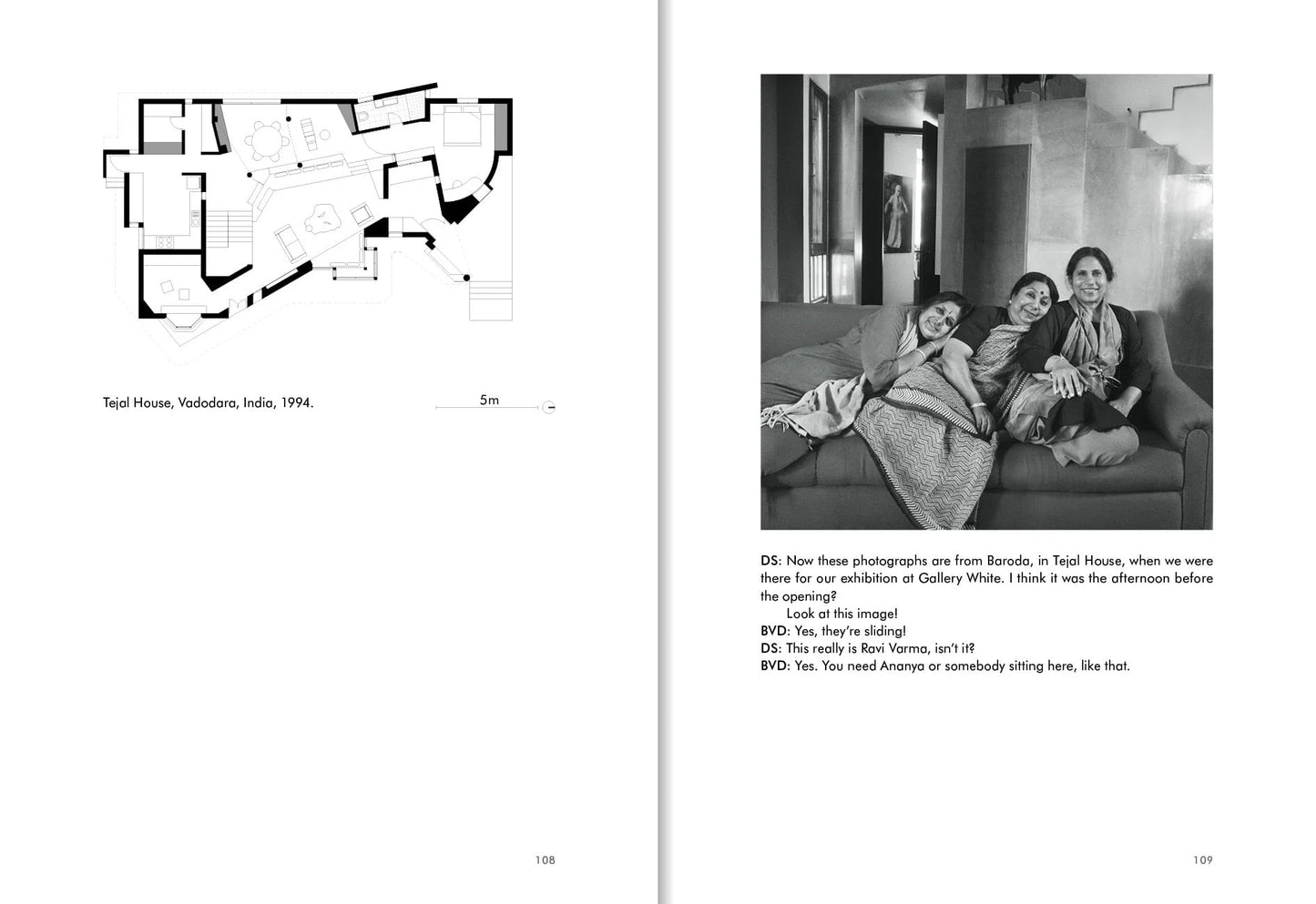 Tejal House, Vadodara, India, 1994.

5m

108

DS: Now these photographs are from Baroda, in Tejal House, when we were there for our exhibition at Gallery White. I think it was the afternoon before the opening?

Look at this image!

BVD: Yes, they're sliding!

DS: This really is Ravi Varma, isn't it?

BVD: Yes. You need Ananya or somebody sitting here, like that.

109