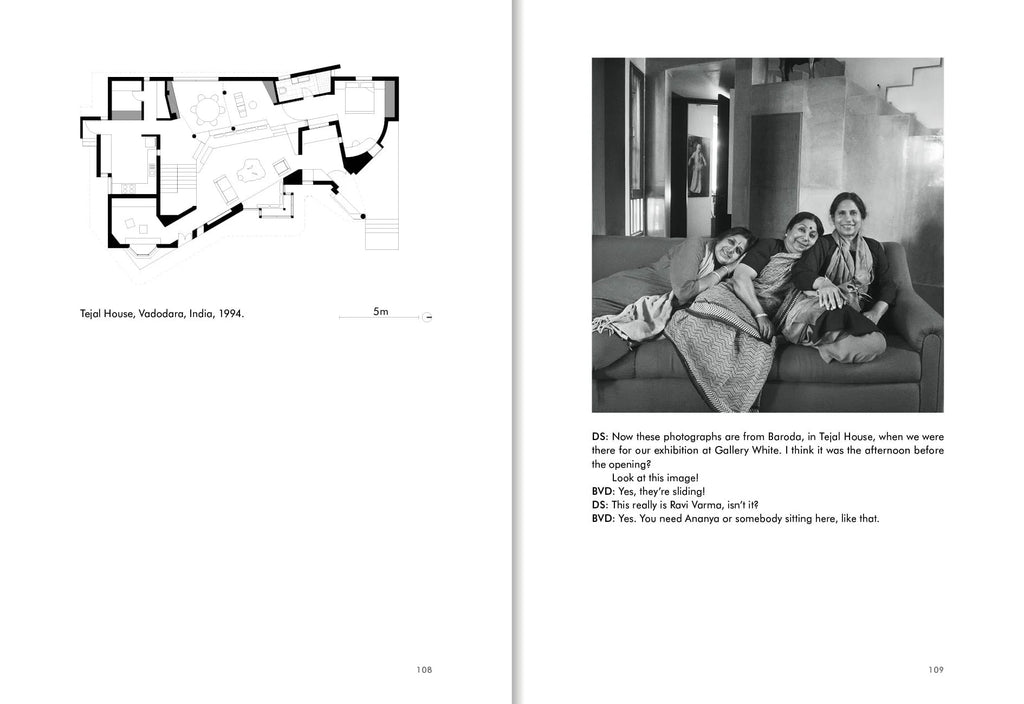 Tejal House, Vadodara, India, 1994.

5m

108

DS: Now these photographs are from Baroda, in Tejal House, when we were there for our exhibition at Gallery White. I think it was the afternoon before the opening?
Look at this image!
BVD: Yes, they're sliding!
DS: This really is Ravi Varma, isn't it?
BVD: Yes. You need Ananya or somebody sitting here, like that.

109