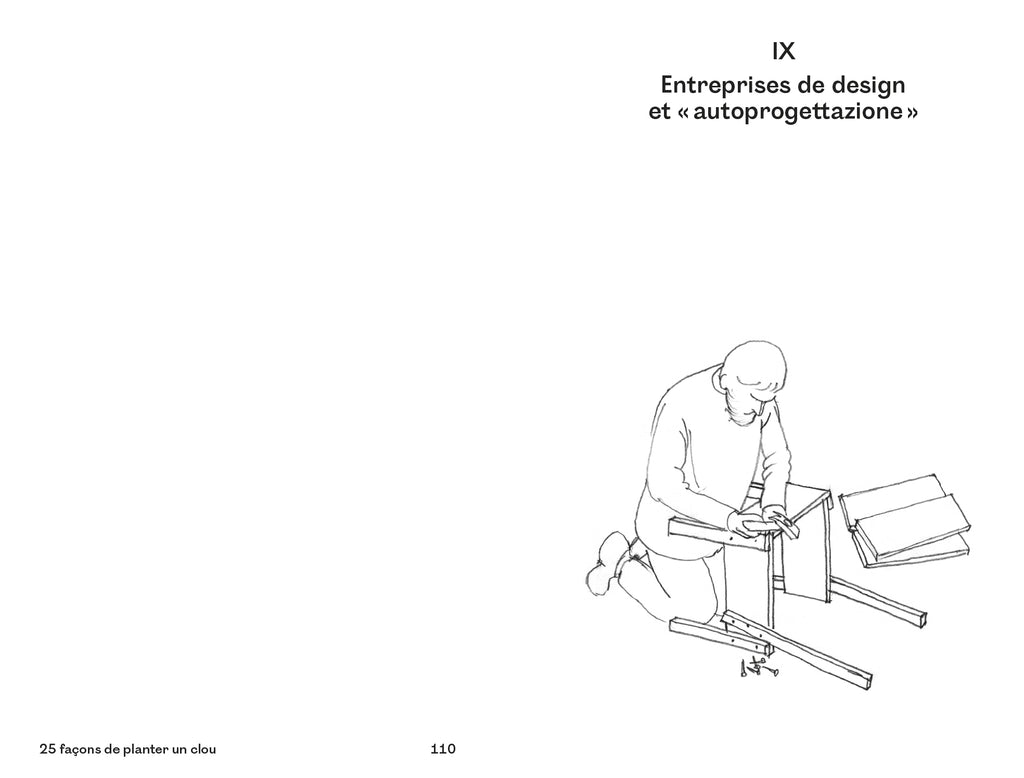 IX
Entreprises de design et « autoprogettazione »

25 façons de planter un clou

110