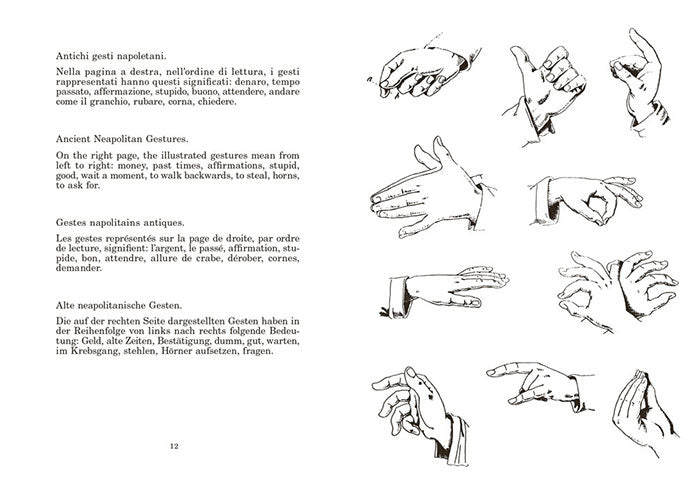 Antichi gesti napoletani.

Nella pagina a destra, nell'ordine di lettura, i gesti rappresentati hanno questi significati: denaro, tempo passato, affermazione, stupido, buono, attendere, andare come il granchio, rubare, corna, chiedere.

Ancient Neapolitan Gestures.

On the right page, the illustrated gestures mean from left to right: money, past times, affirmations, stupid, good, wait a moment, to walk backwards, to steal, horns, to ask for.

Gestes napolitains antiques.

Les gestes représentés sur la page de droite, par ordre de lecture, signifient: l'argent, le passé, affirmation, stupide, bon, attendre, allure de crabe, dérober, cornes, demander.

Alte neapolitanische Gesten.

Die auf der rechten Seite dargestellten Gesten haben in der Reihenfolge von links nach rechts folgende Bedeutung: Geld, alte Zeiten, Bestätigung, dumm, gut, warten, im Krebsgang, stehlen, Hörner aufsetzen, fragen.

12